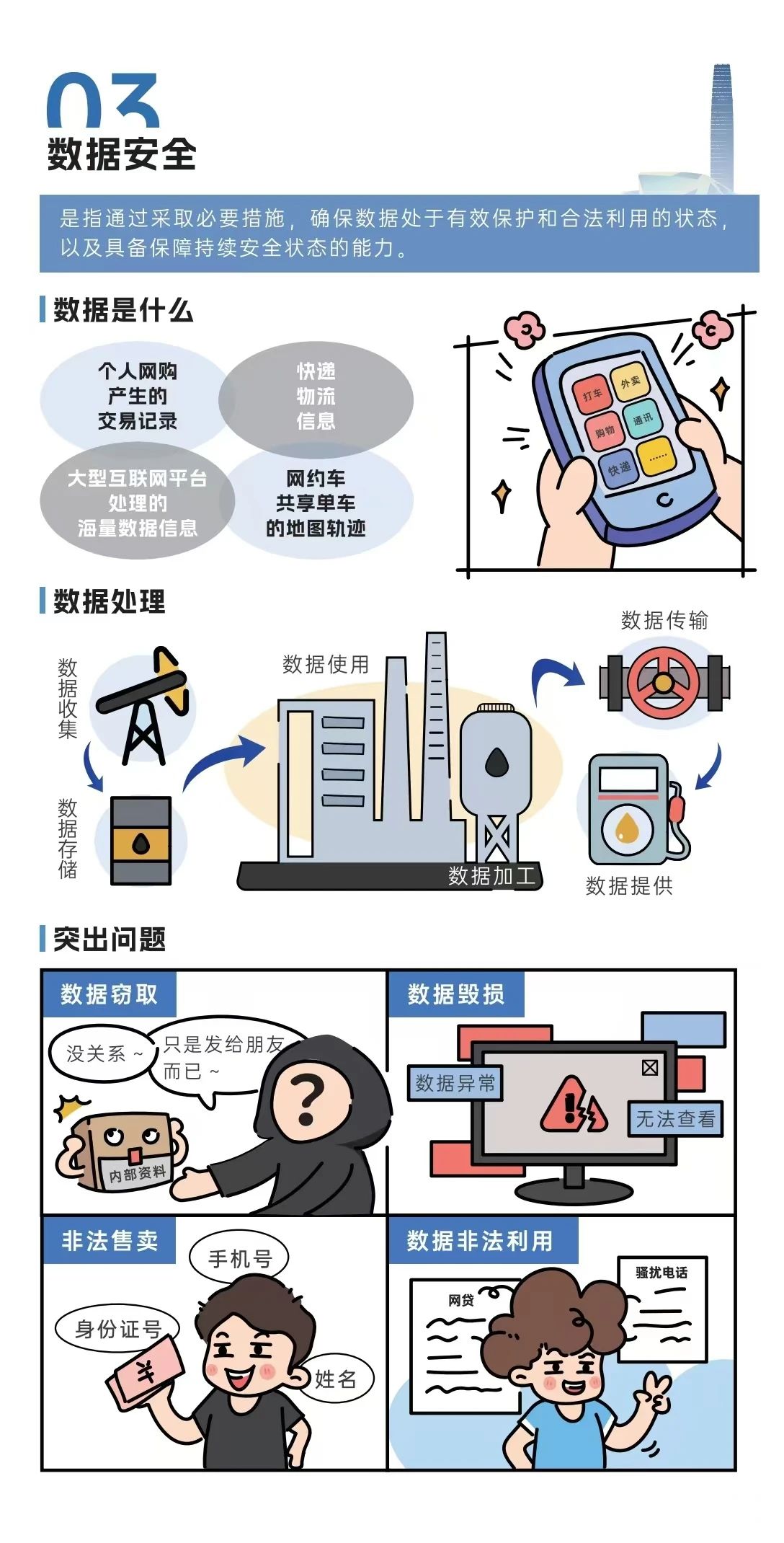 03
数据安全

是指通过采取必要措施，确保数据处于有效保护和合法利用的状态，以及具备保障持续安全状态的能力。

数据是什么

个人网购产生的交易记录

快递物流信息

大型互联网平台处理的海量数据信息

网约车共享单车的地图轨迹

打车 外卖 购物 通讯 快递 ......

数据处理

数据收集

数据存储

数据使用

数据加工

数据传输

数据提供

突出问题

数据窃取

没关系～

只是发给朋友而已～

内部资料

数据毁损

数据异常

无法查看

非法售卖

手机号

身份证号

姓名

¥

数据非法利用

网贷

骚扰电话